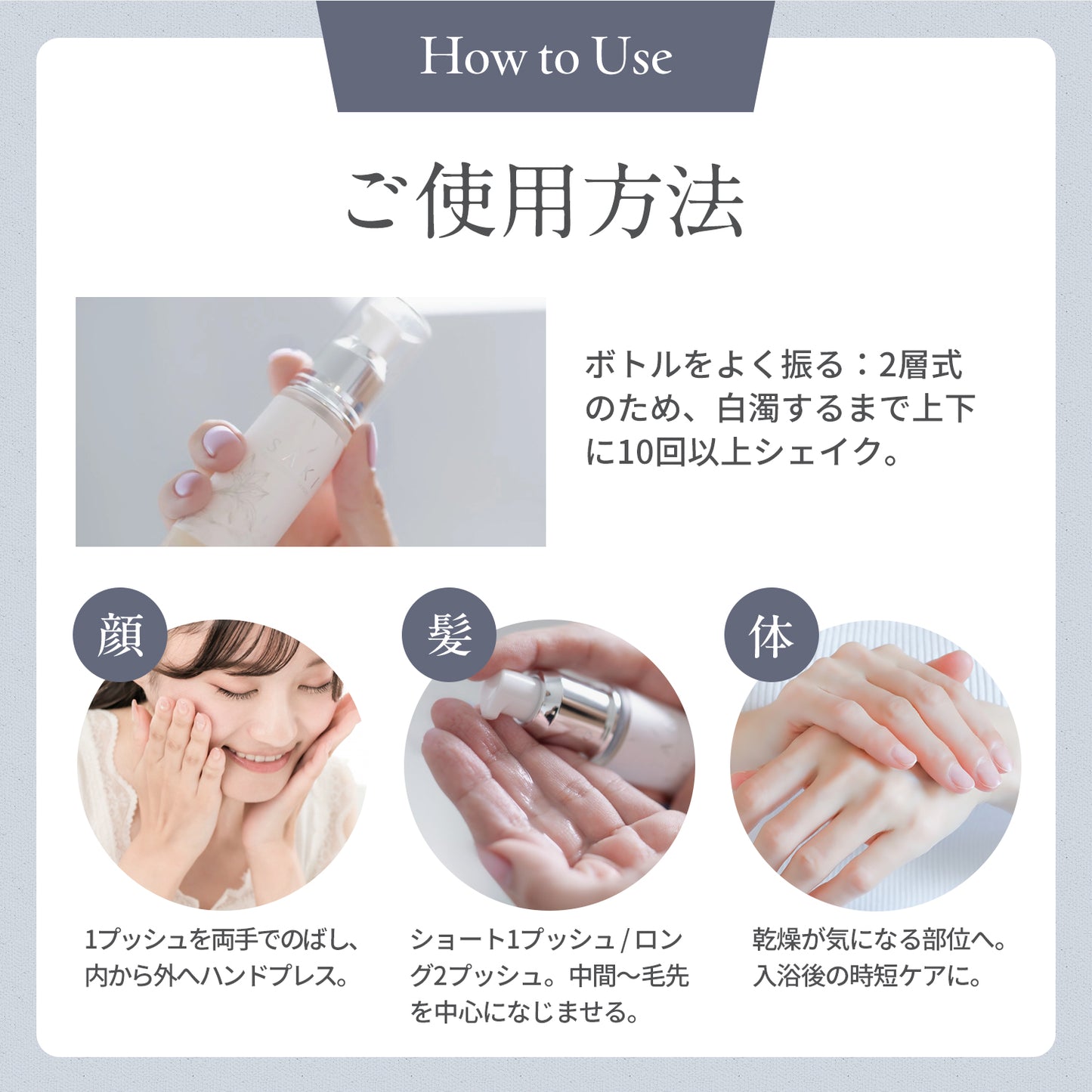 How to Use

ご使用方法

SAKI

ボトルをよく振る：2層式のため、白濁するまで上下に10回以上シェイク。

顔

1プッシュを両手でのばし、内から外へハンドプレス。

髪

ショート1プッシュ / ロング2プッシュ。中間〜毛先を中心になじませる。

体

乾燥が気になる部位へ。入浴後の時短ケアに。